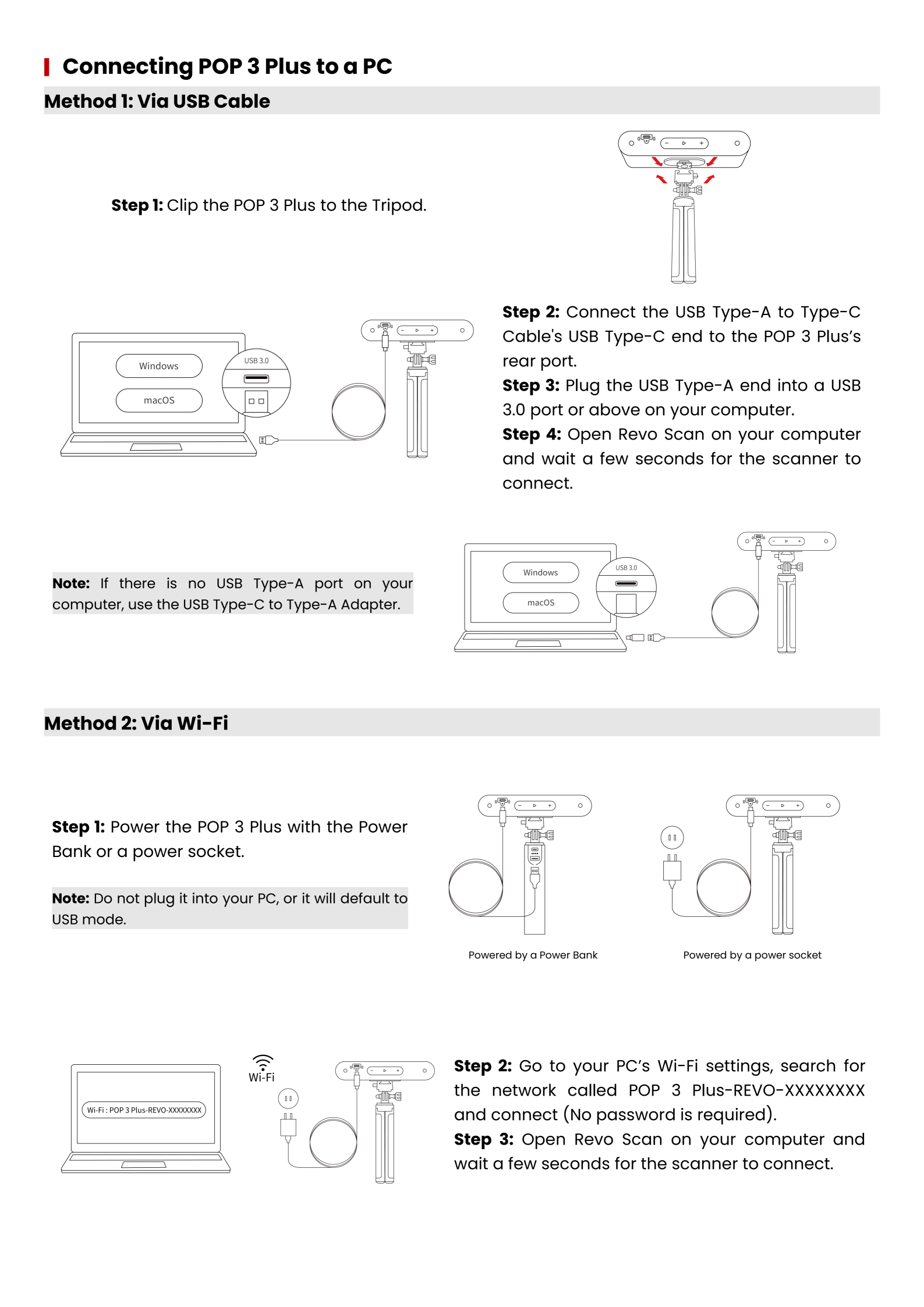 Connecting POP 3 Plus to a PC

Method 1: Via USB Cable

Step 1: Clip the POP 3 Plus to the Tripod.

Windows
macOS
USB 3.0

Step 2: Connect the USB Type-A to Type-C Cable's USB Type-C end to the POP 3 Plus's rear port.
Step 3: Plug the USB Type-A end into a USB 3.0 port or above on your computer.
Step 4: Open Revo Scan on your computer and wait a few seconds for the scanner to connect.

Note: If there is no USB Type-A port on your computer, use the USB Type-C to Type-A Adapter.

Windows
macOS
USB 3.0

Method 2: Via Wi-Fi

Step 1: Power the POP 3 Plus with the Power Bank or a power socket.

Note: Do not plug it into your PC, or it will default to USB mode.

Powered by a Power Bank

Powered by a power socket

Wi-Fi : POP 3 Plus-REVO-XXXXXXXX

Wi-Fi

Step 2: Go to your PC's Wi-Fi settings, search for the network called POP 3 Plus-REVO-XXXXXXXX and connect (No password is required).
Step 3: Open Revo Scan on your computer and wait a few seconds for the scanner to connect.